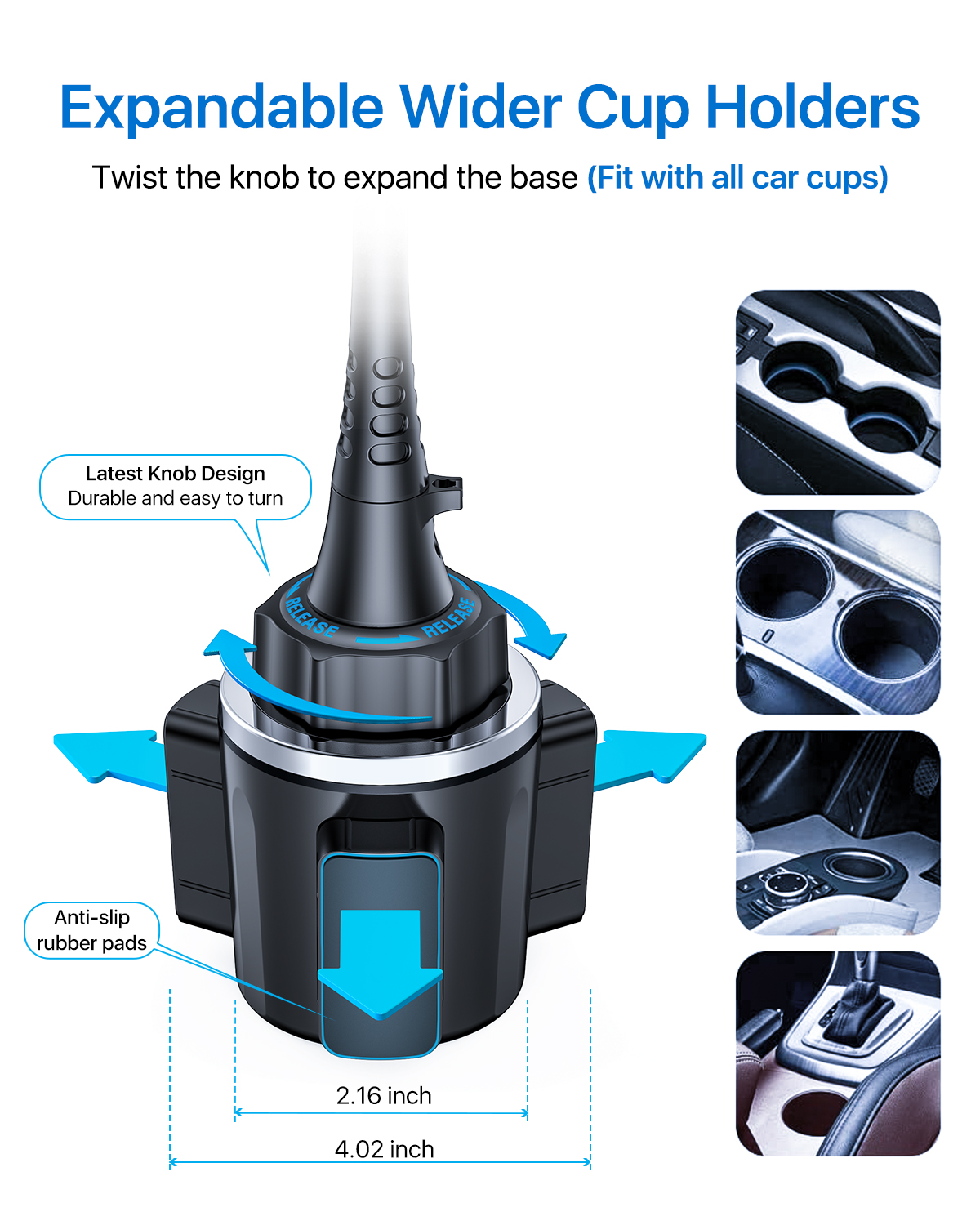 Expandable Wider Cup Holders

Twist the knob to expand the base (Fit with all car cups)

Latest Knob Design
Durable and easy to turn

RELEASE

RELEASE

Anti-slip rubber pads

2.16 inch

4.02 inch