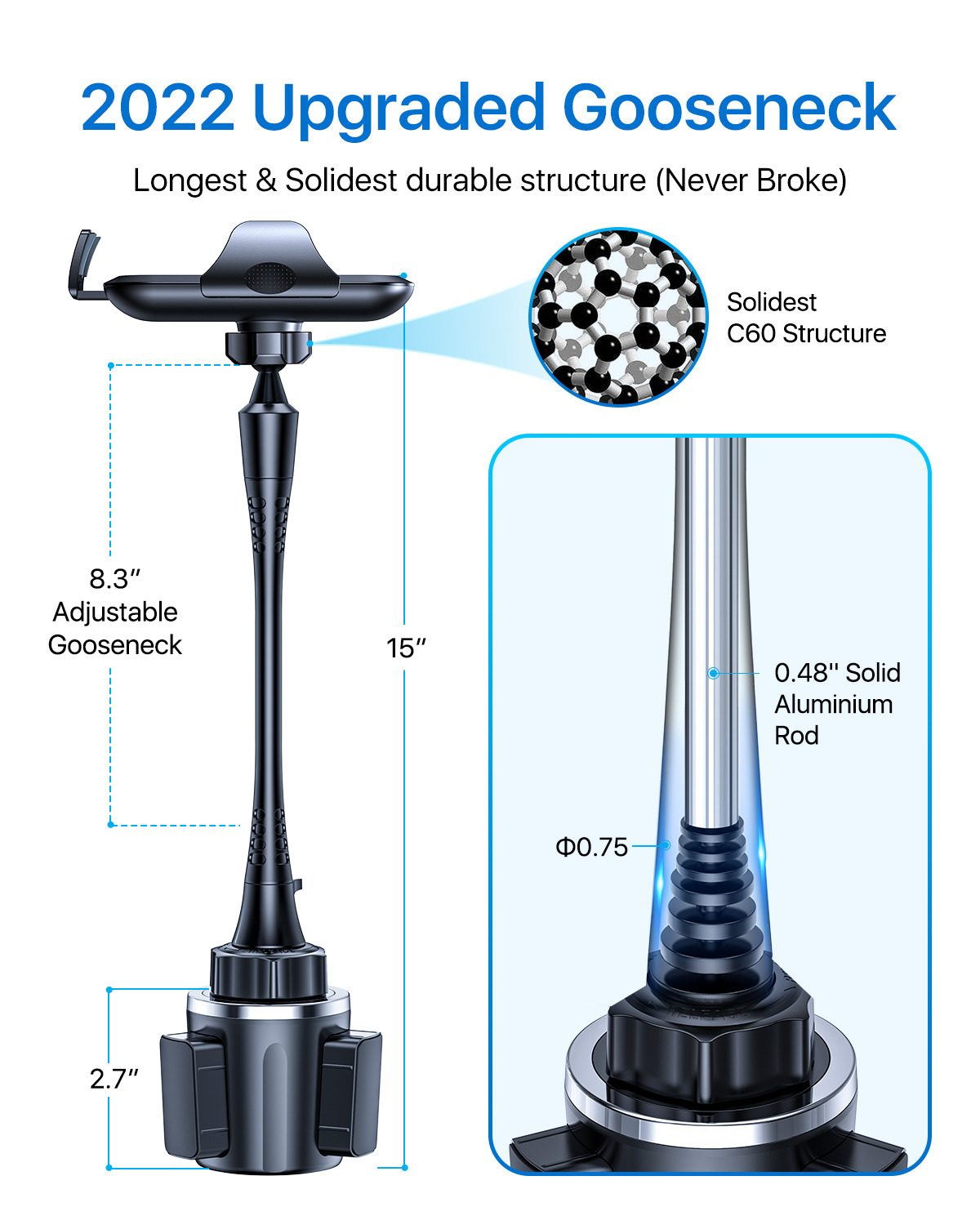 2022 Upgraded Gooseneck

Longest & Solidest durable structure (Never Broke)

Solidest
C60 Structure

8.3″
Adjustable
Gooseneck

15″

0.48'' Solid
Aluminium
Rod

Φ0.75

2.7″